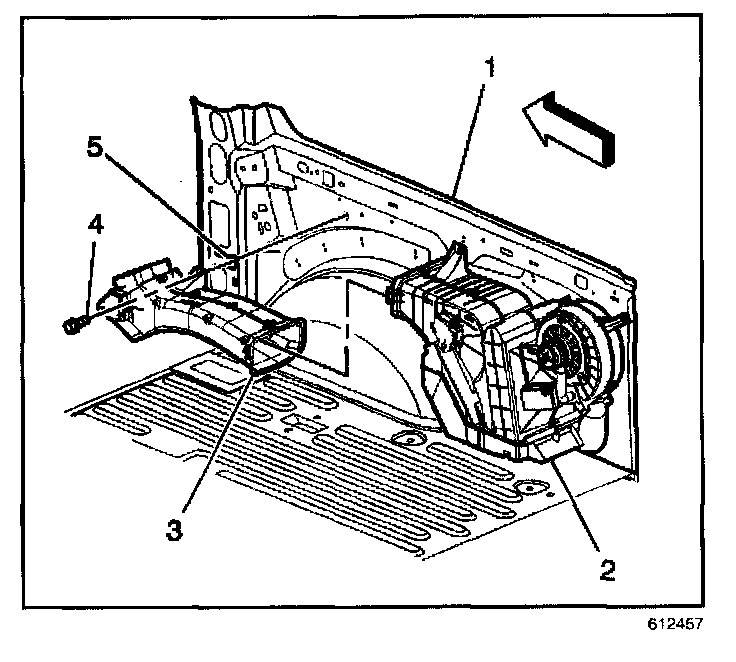 1

5

4

3

2

612457