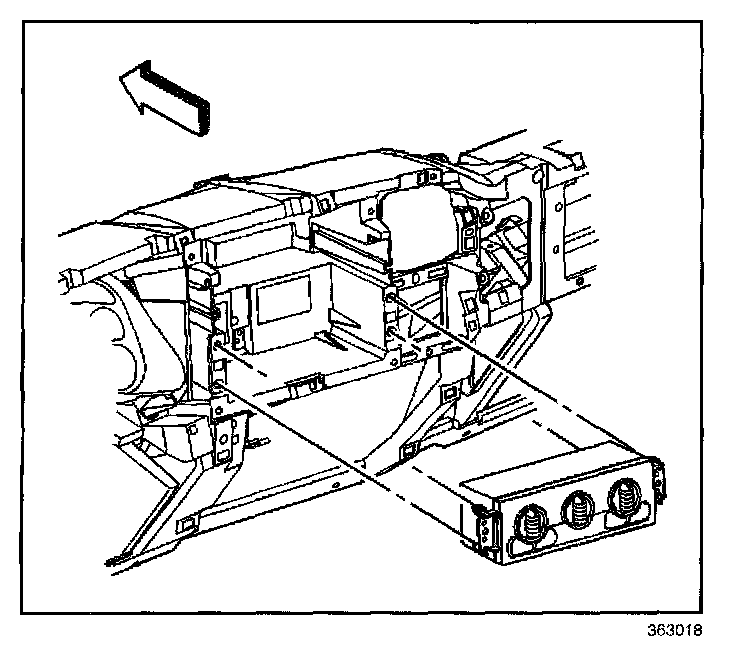 363018