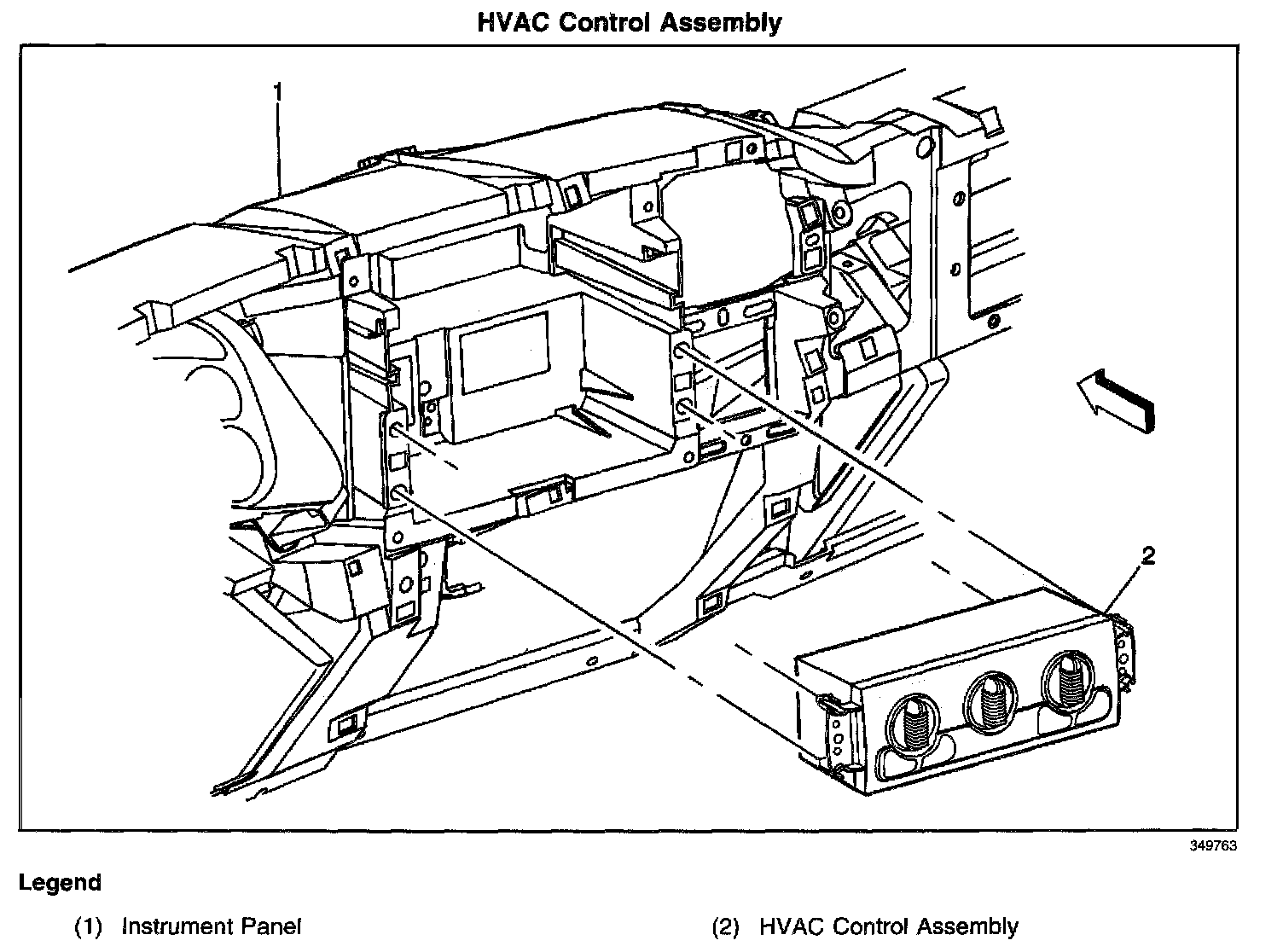 HVAC Control Assembly

1

2

349763

Legend

(1) Instrument Panel

(2) HVAC Control Assembly