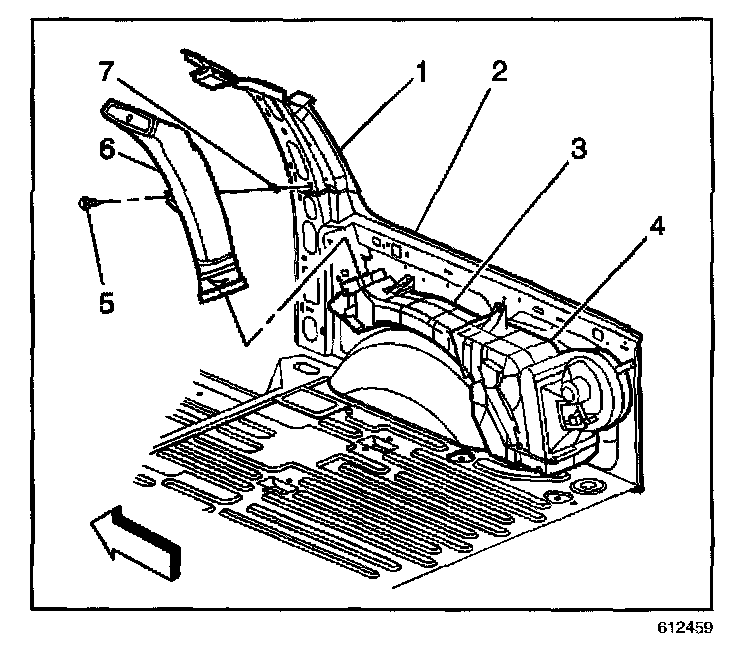 7
1
2
6
3
4
5
612459