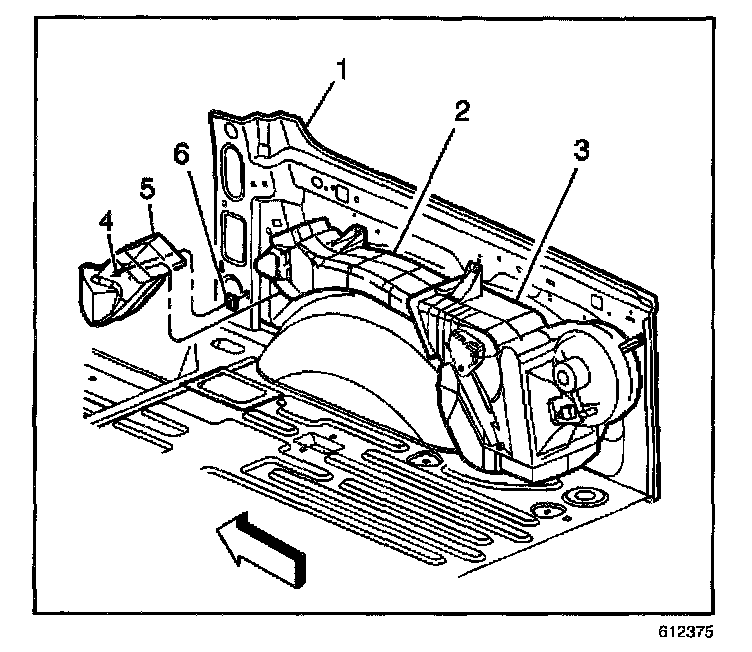 1
2
3
6
5
4
612375