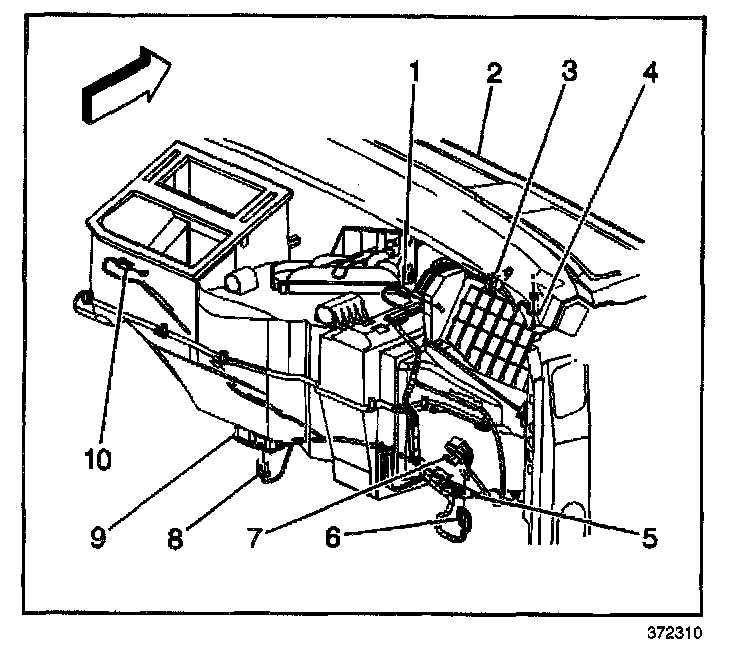 1
2
3
4
10
9
8
7
6
5

372310