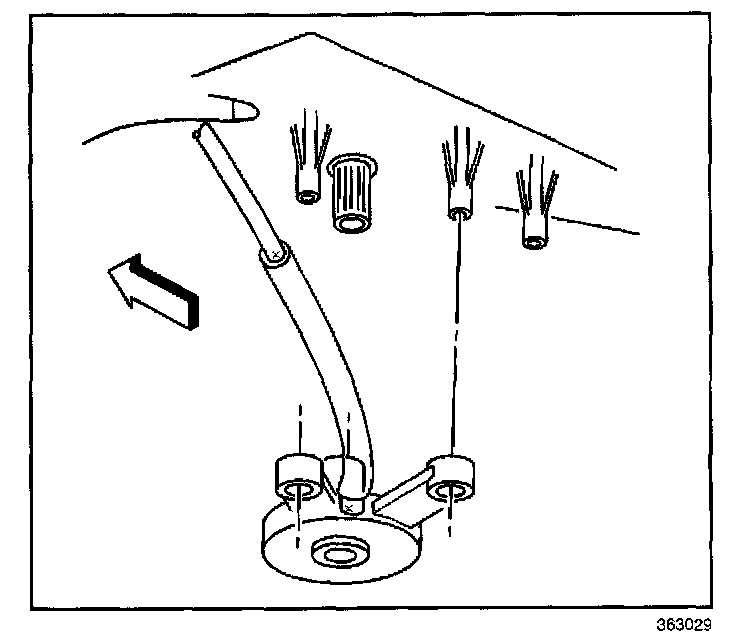 363029