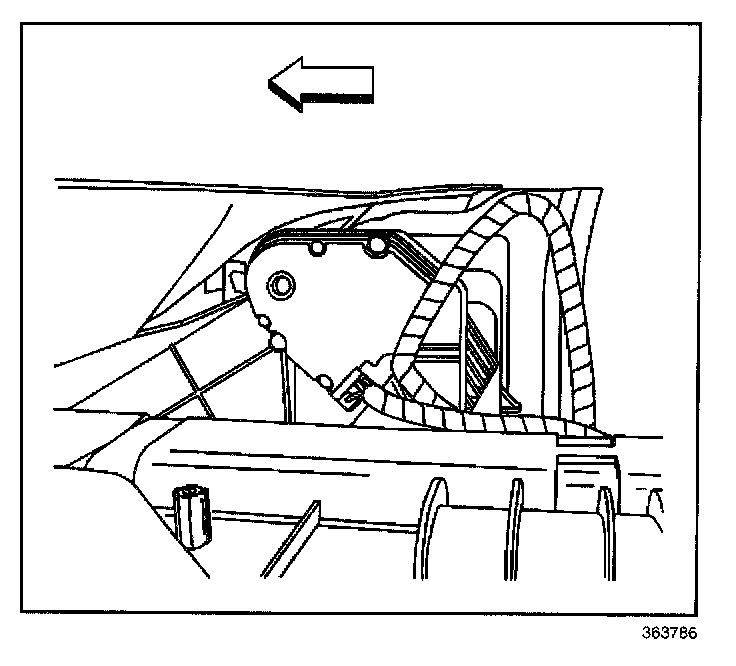 363786