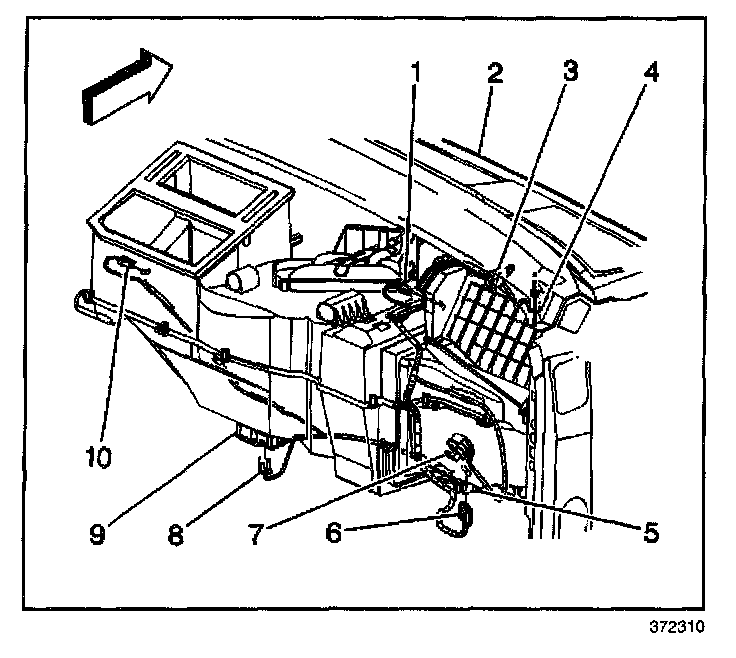 1
2
3
4
10
9
8
7
6
5
372310