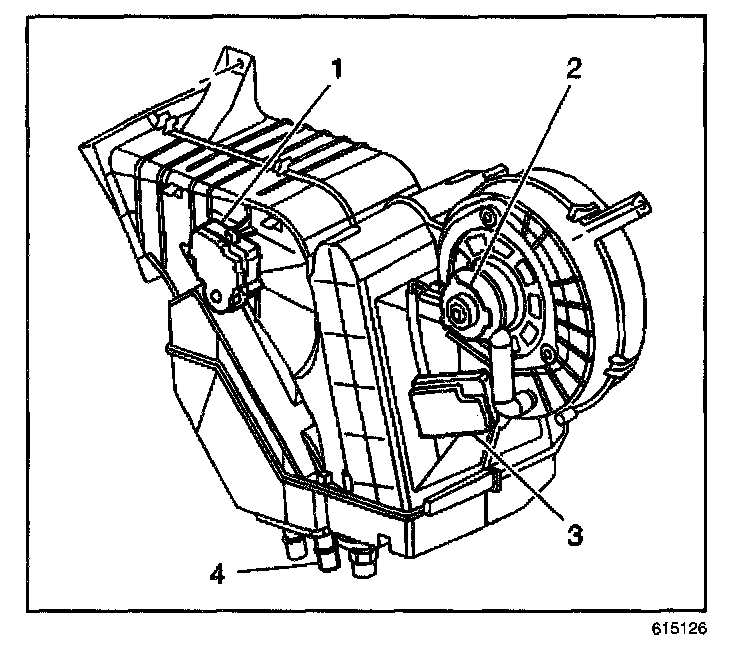 1
2
3
4
615126