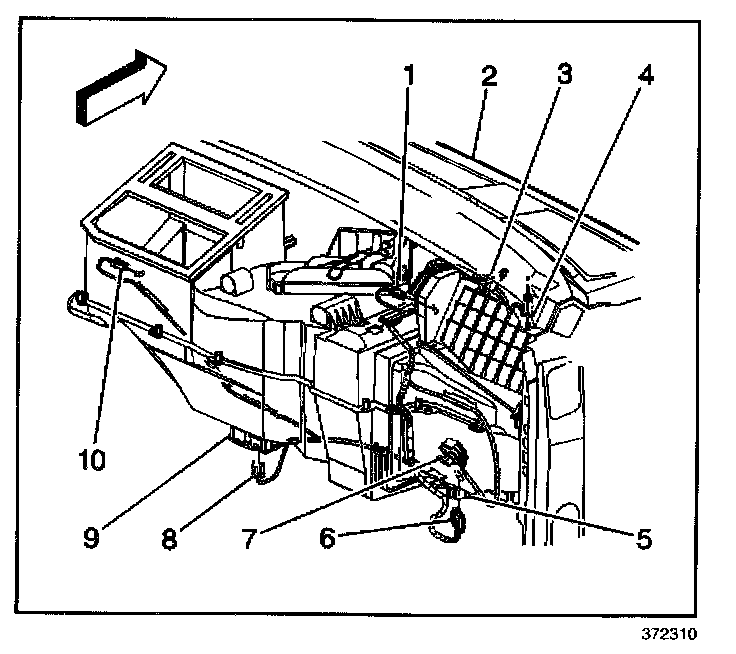 1
2
3
4
10
9
8
7
6
5
372310