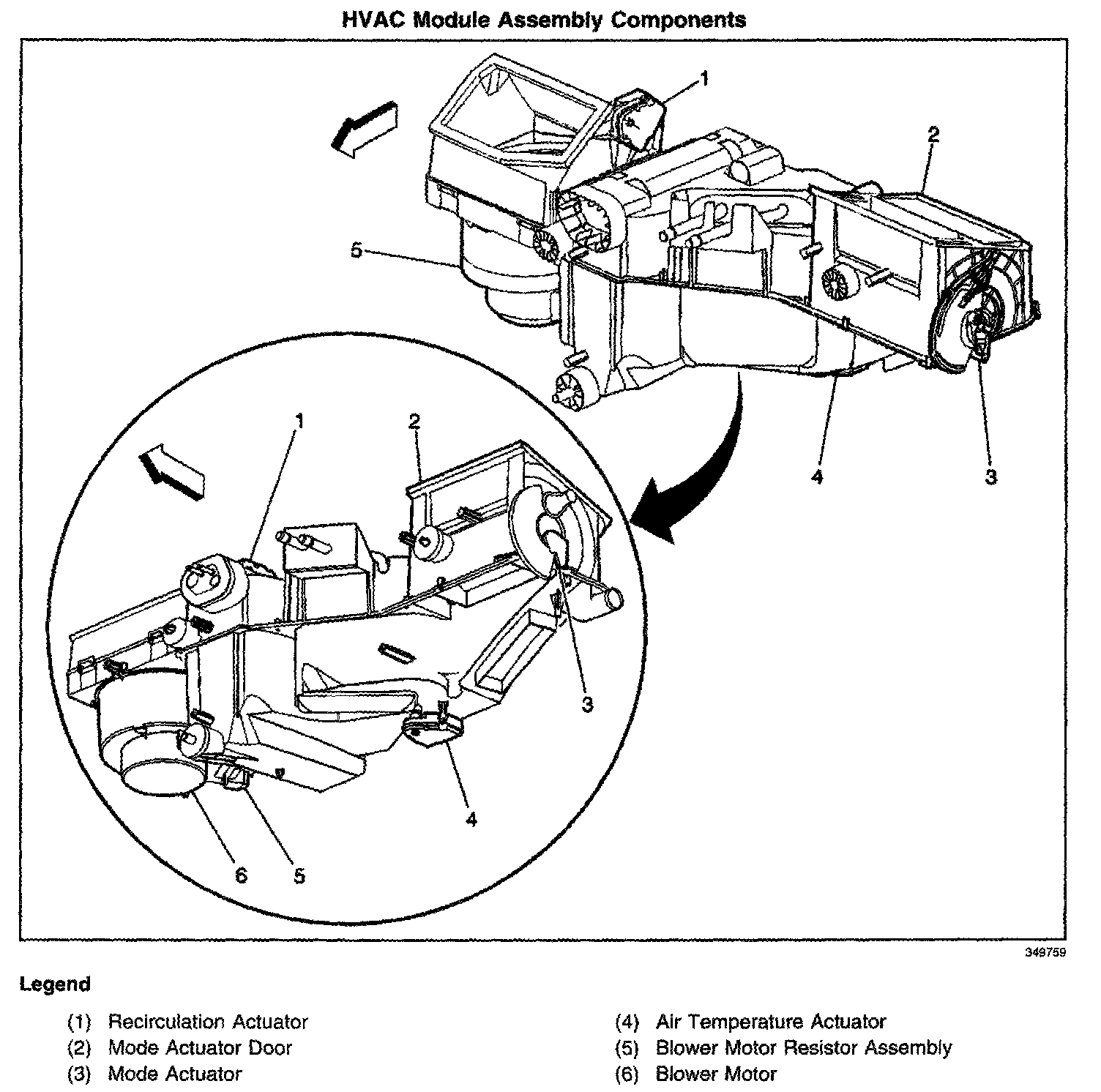 HVAC Module Assembly Components

1
2
5
4
3
1
2
3
4
6
5

349759

Legend

(1) Recirculation Actuator
(2) Mode Actuator Door
(3) Mode Actuator

(4) Air Temperature Actuator
(5) Blower Motor Resistor Assembly
(6) Blower Motor