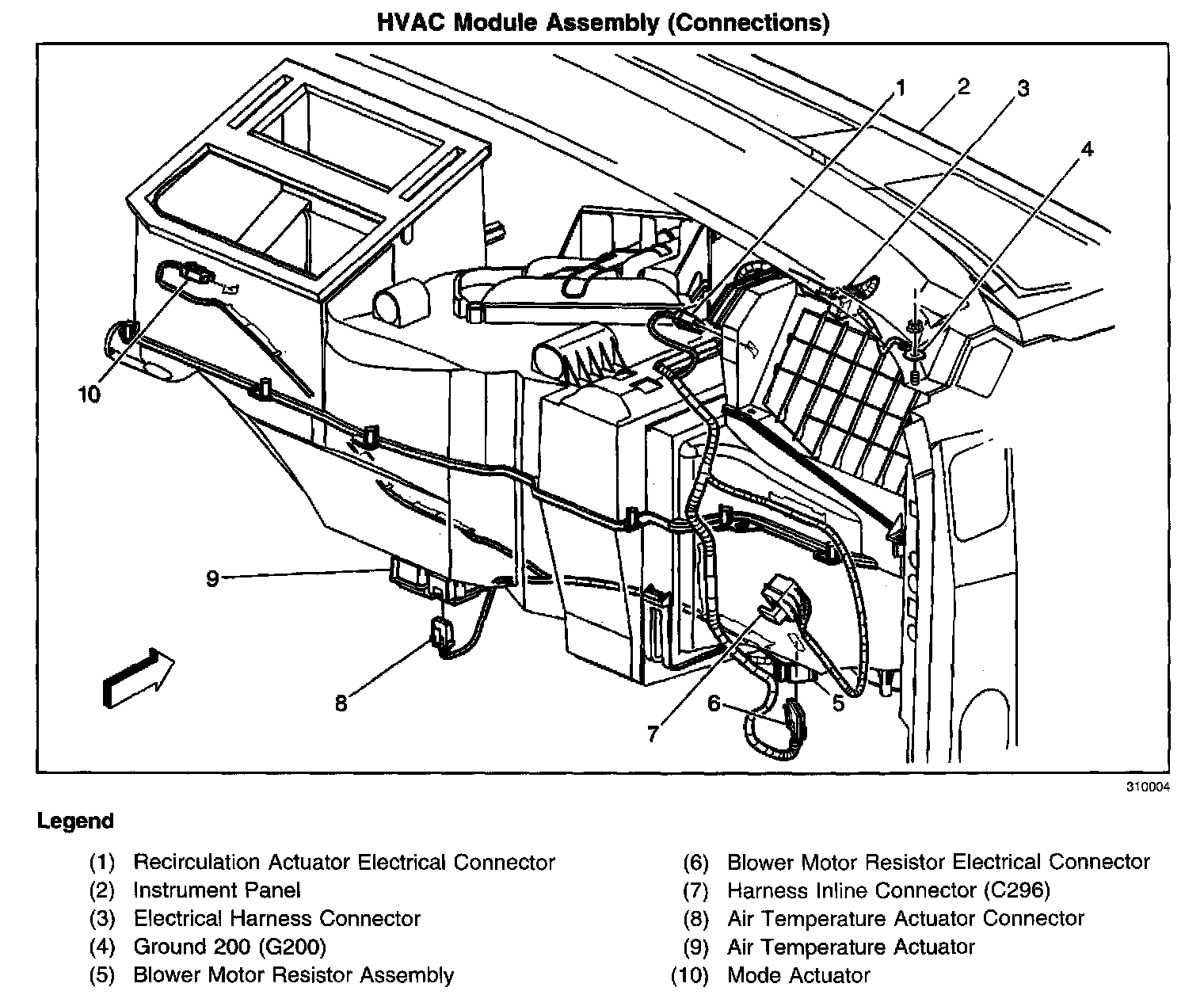 HVAC Module Assembly (Connections)

1
2
3
4
10
9
8
7
6
5

310004

Legend

(1) Recirculation Actuator Electrical Connector
(2) Instrument Panel
(3) Electrical Harness Connector
(4) Ground 200 (G200)
(5) Blower Motor Resistor Assembly

(6) Blower Motor Resistor Electrical Connector
(7) Harness Inline Connector (C296)
(8) Air Temperature Actuator Connector
(9) Air Temperature Actuator
(10) Mode Actuator