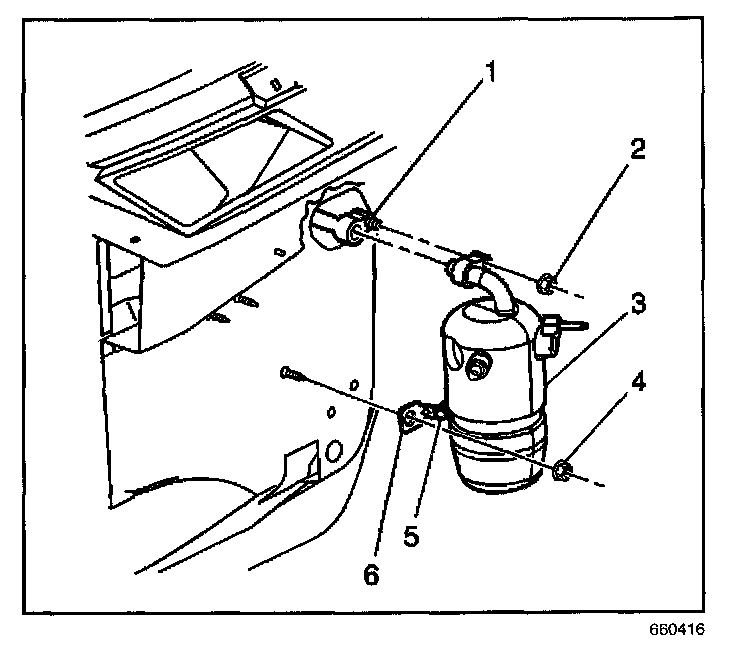 1
2
3
4
5
6
660416