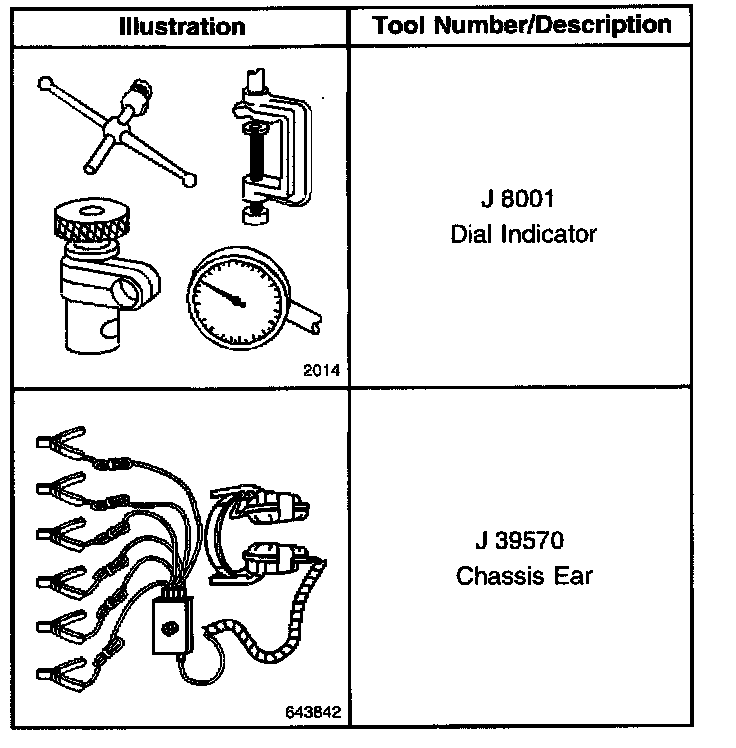 | Illustration | Tool Number/Description |
|---|---|
| 2014 | J 8001 Dial Indicator |
| 643842 | J 39570 Chassis Ear |