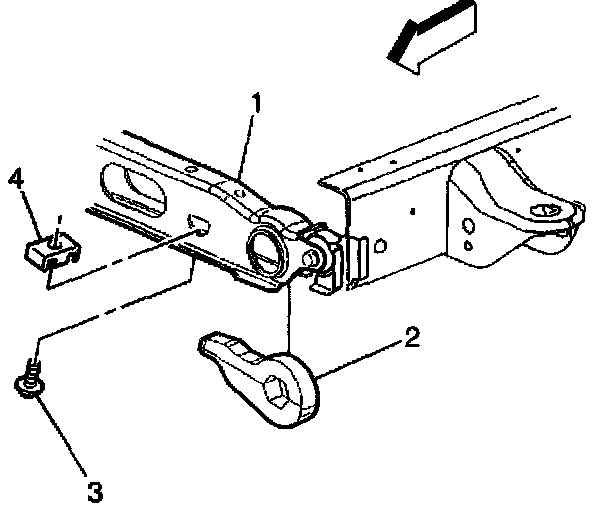 1
4
2
3