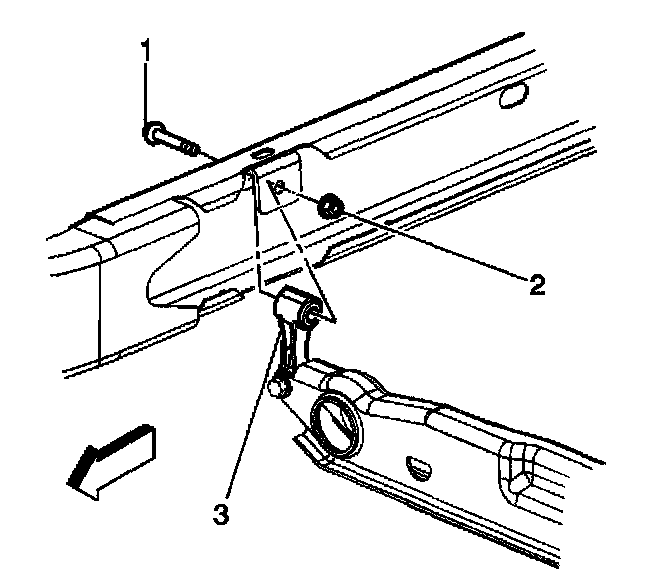 1
2
3