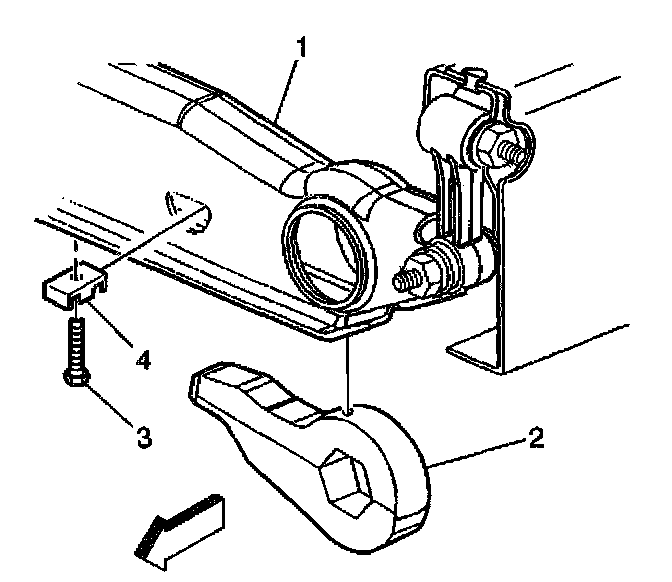 1

4

3

2