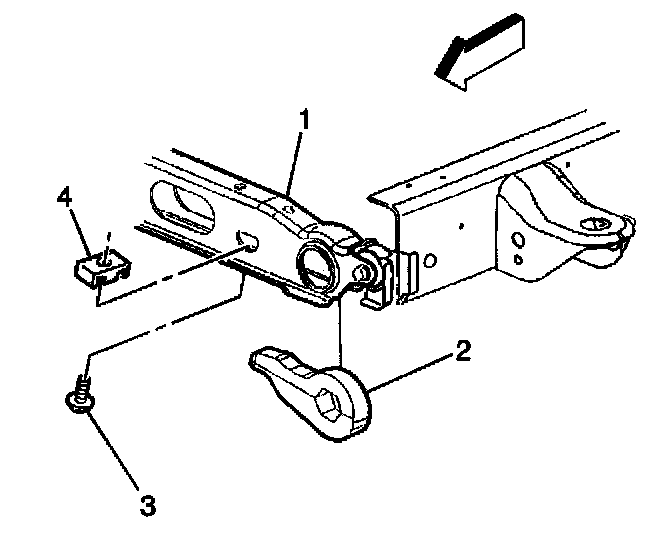 1
4
2
3