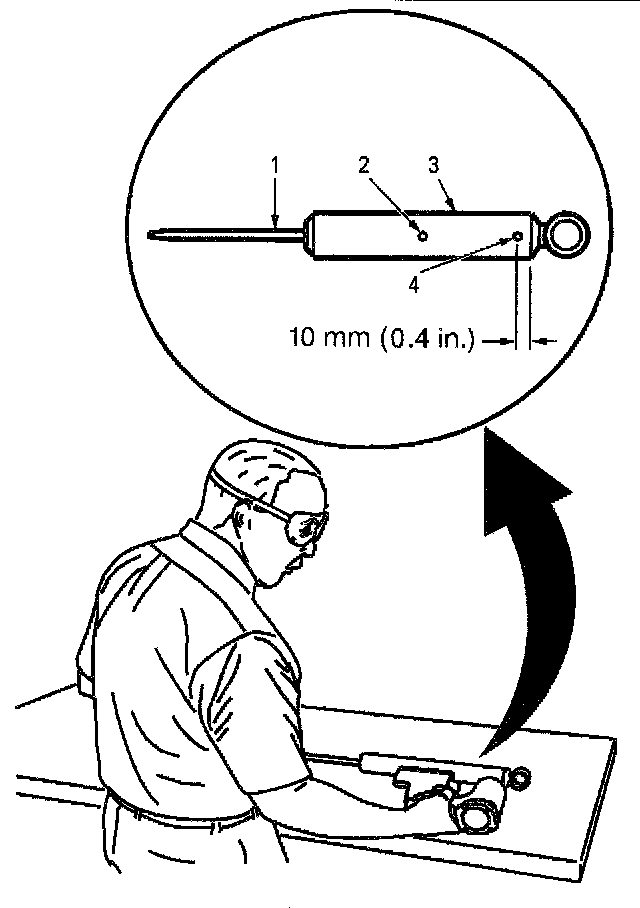 1
2
3
4
10 mm (0.4 in.)