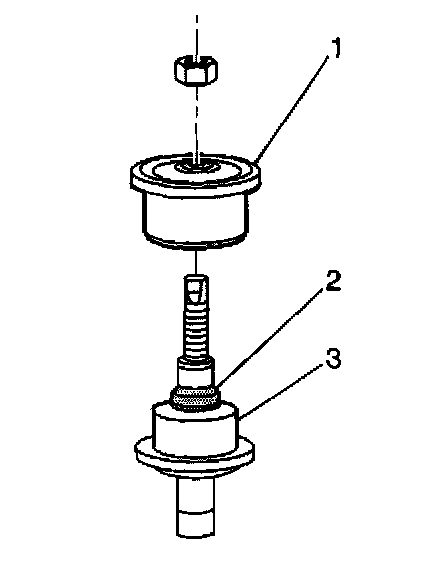 1
2
3