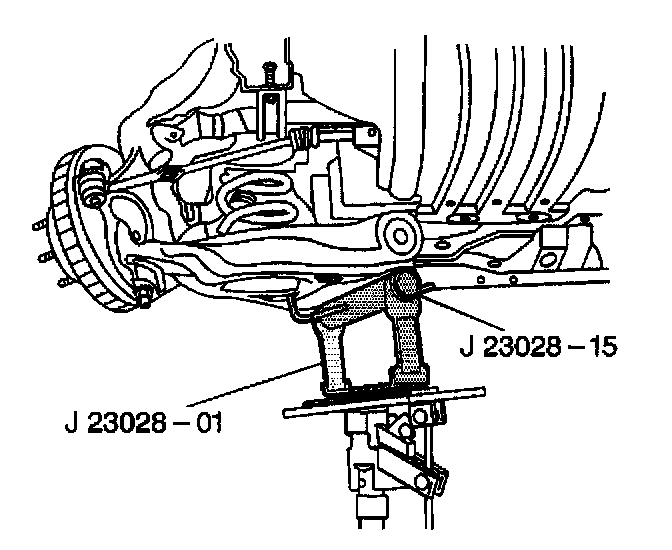 J 23028 – 15

J 23028 – 01