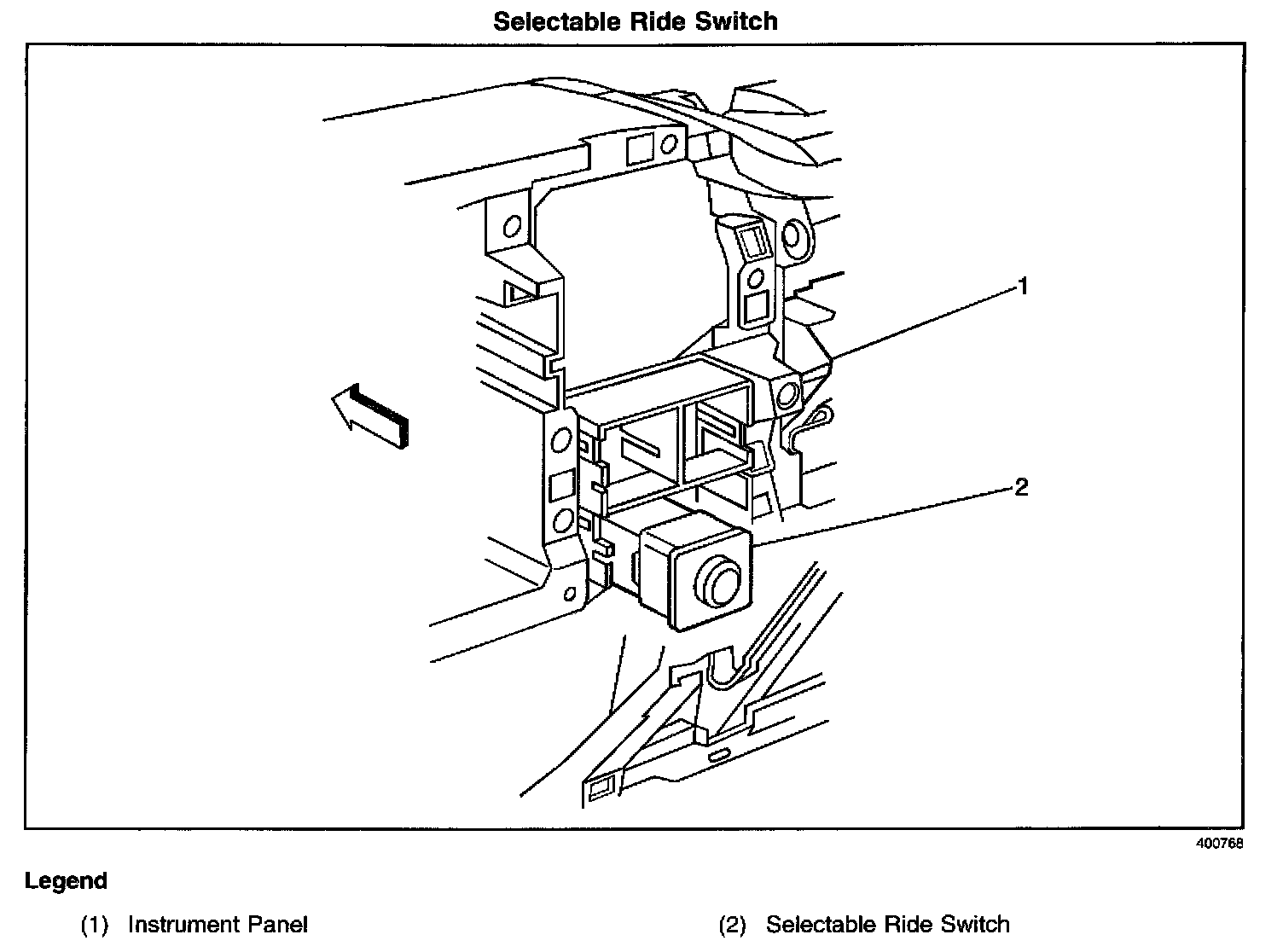 Selectable Ride Switch

1

2

400768

Legend

(1) Instrument Panel

(2) Selectable Ride Switch