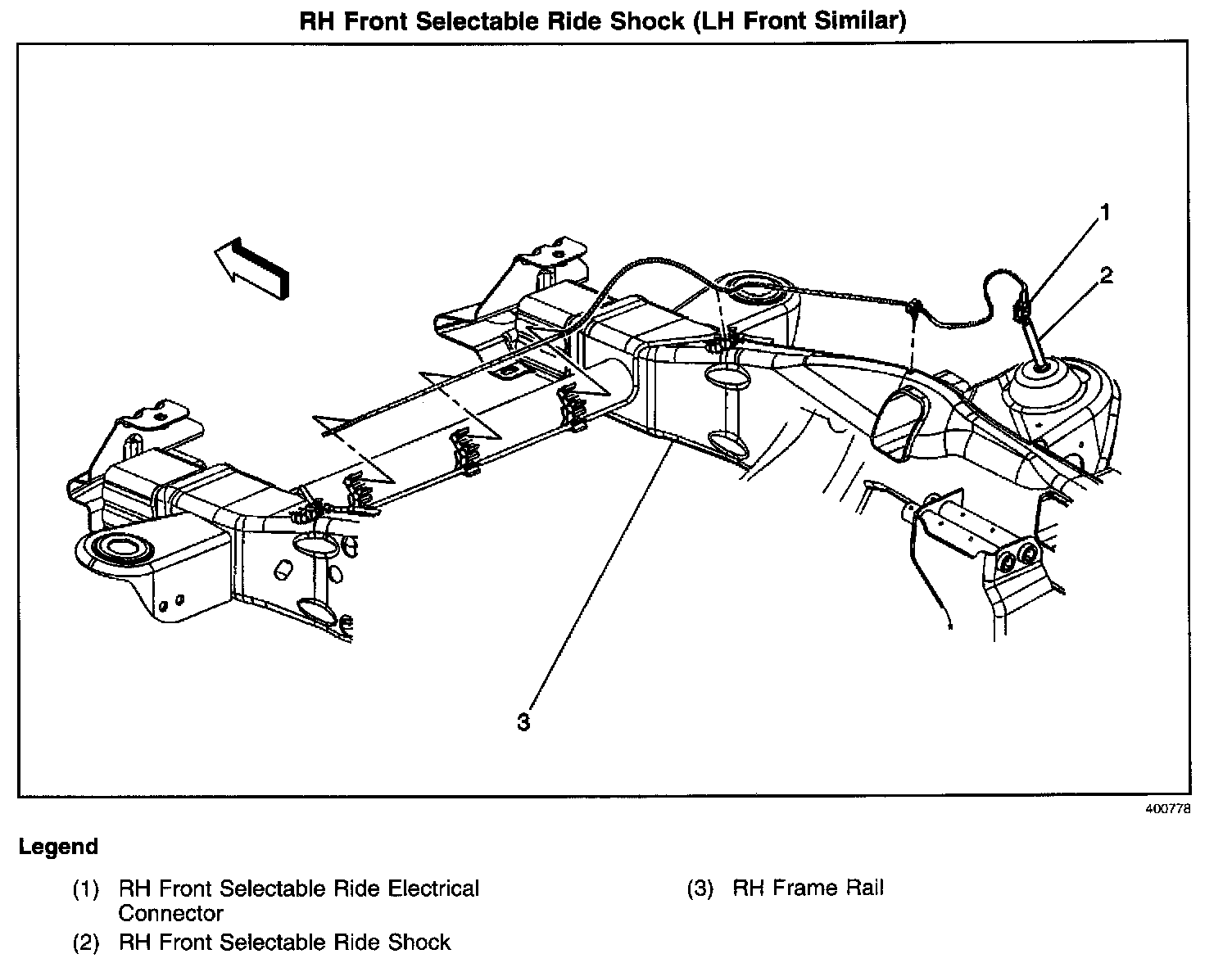 RH Front Selectable Ride Shock (LH Front Similar)

1

2

3

400778

Legend

(1) RH Front Selectable Ride Electrical Connector

(2) RH Front Selectable Ride Shock

(3) RH Frame Rail