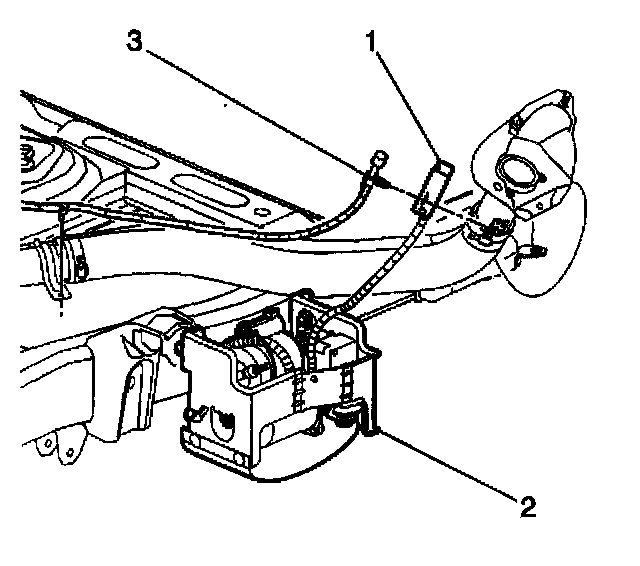 3
1
2