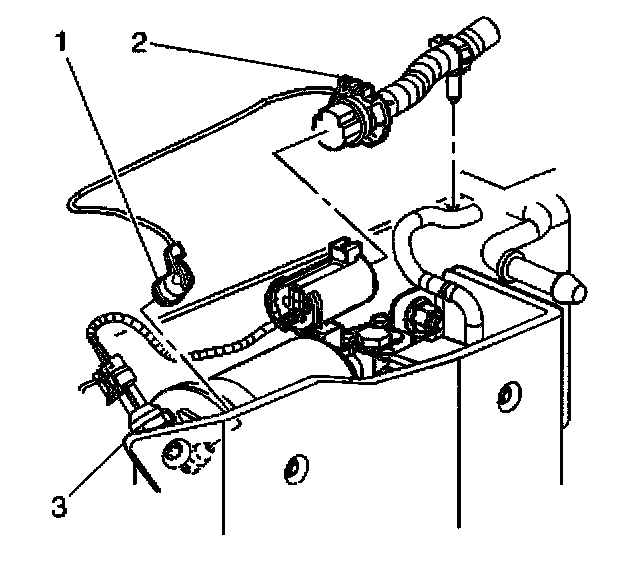 1
2
3