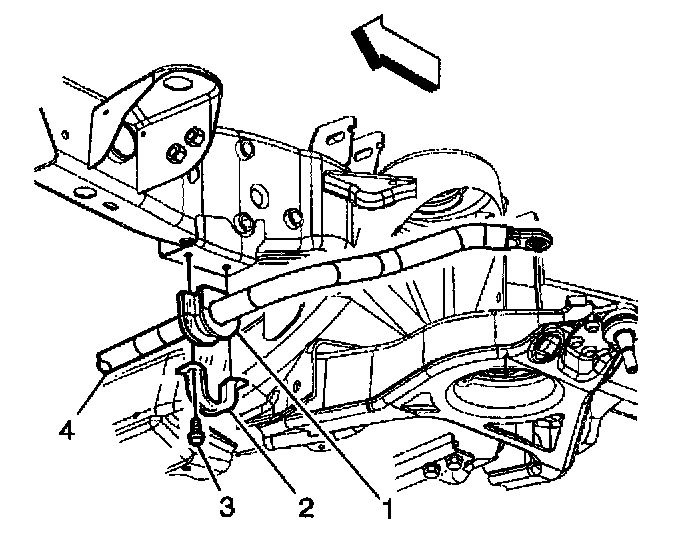 4

3

2

1