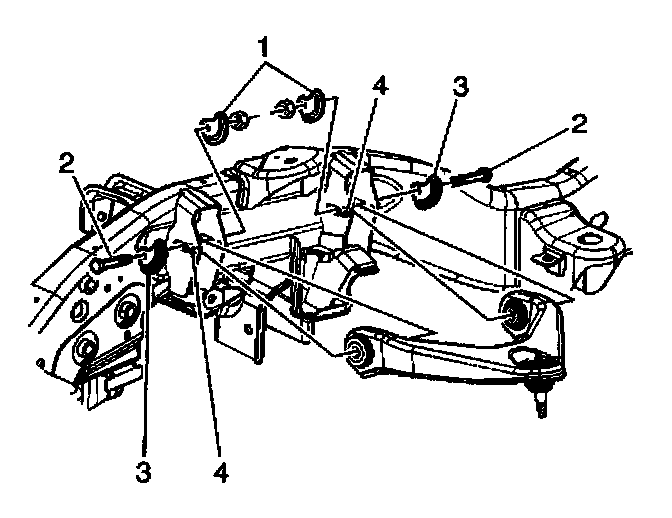 1
4
3
2
2
3
4