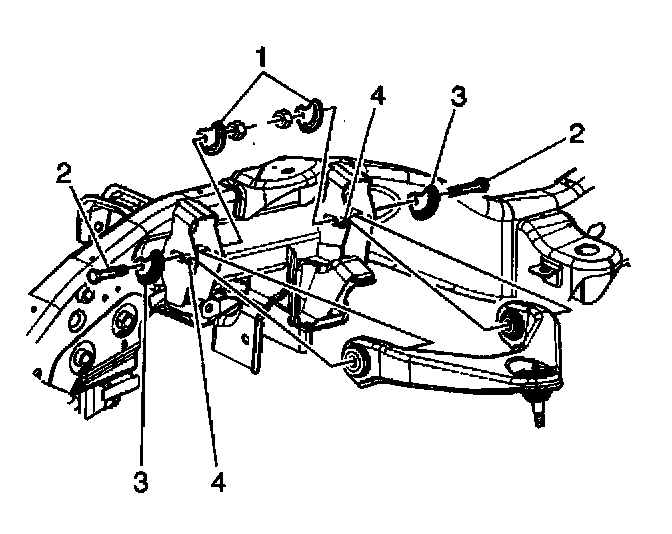 1
4
3
2
2
3
4