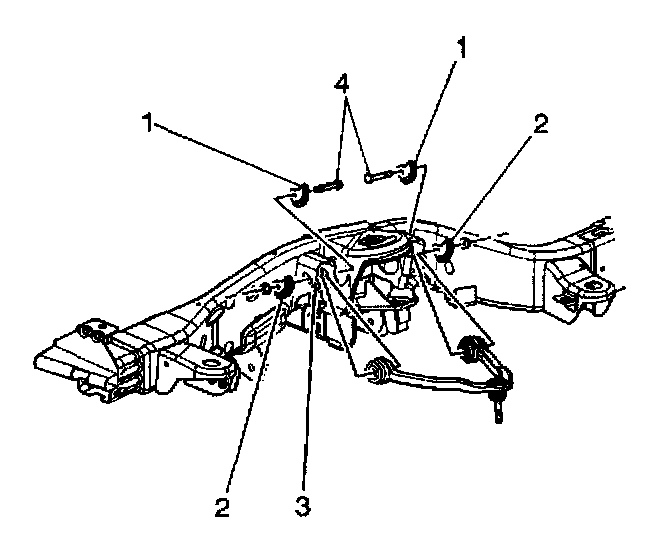 1
4
1
2
2
3