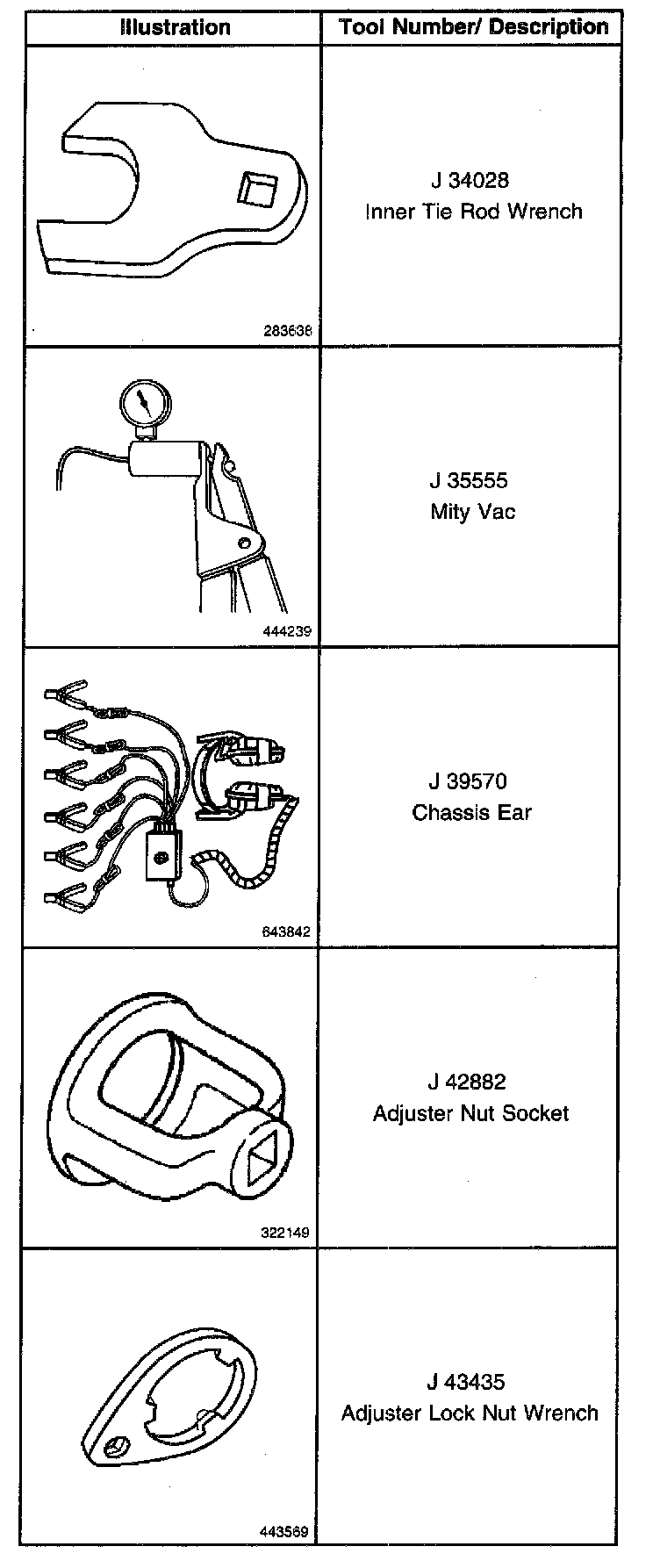 | Illustration | Tool Number/ Description |
|---|---|
| 283638 | J 34028 Inner Tie Rod Wrench |
| 444239 | J 35555 Mity Vac |
| 643842 | J 39570 Chassis Ear |
| 322149 | J 42882 Adjuster Nut Socket |
| 443569 | J 43435 Adjuster Lock Nut Wrench |