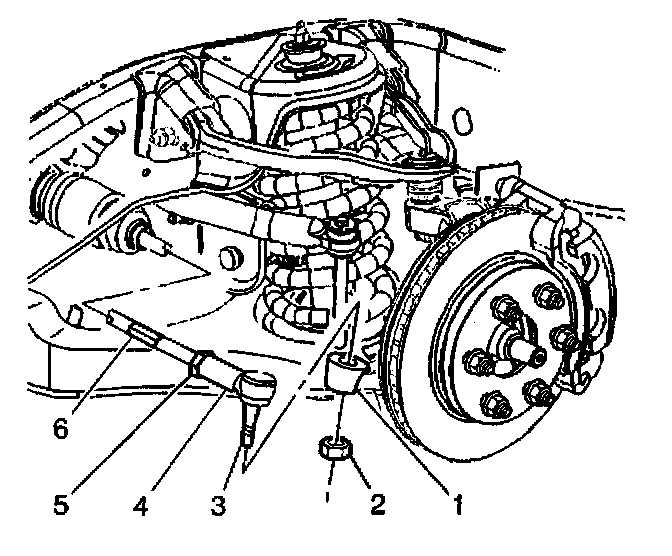 6
5
4
3
2
1