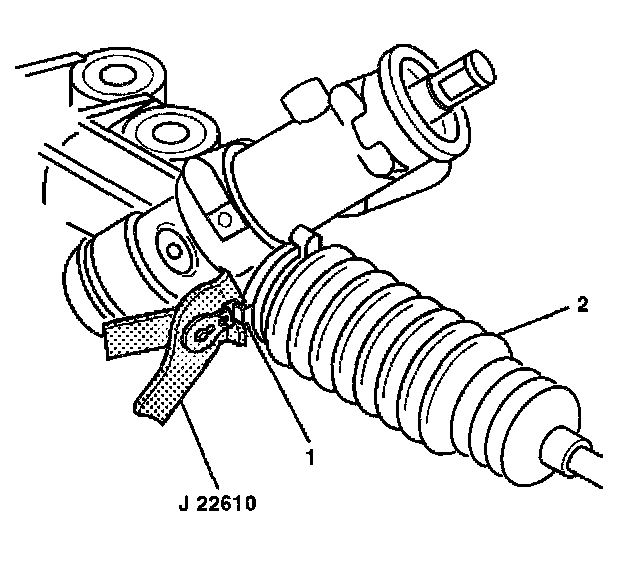 2

1

J 22610