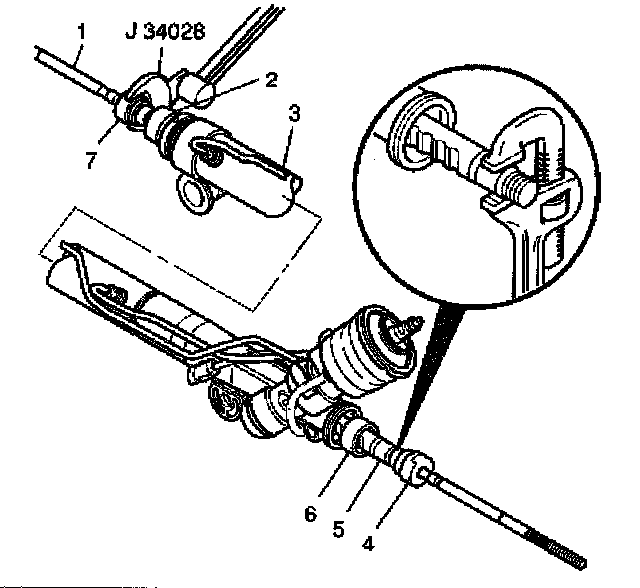 1
J 34028
2
3
7
6
5
4