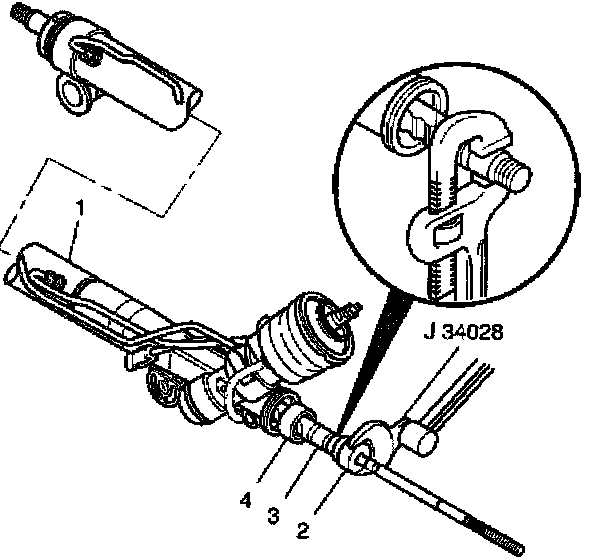 1
J 34028
4
3
2