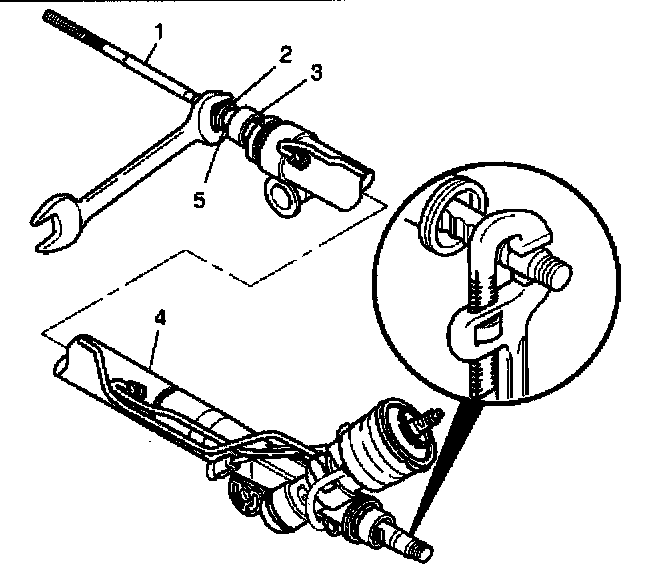 1
2
3
5
4