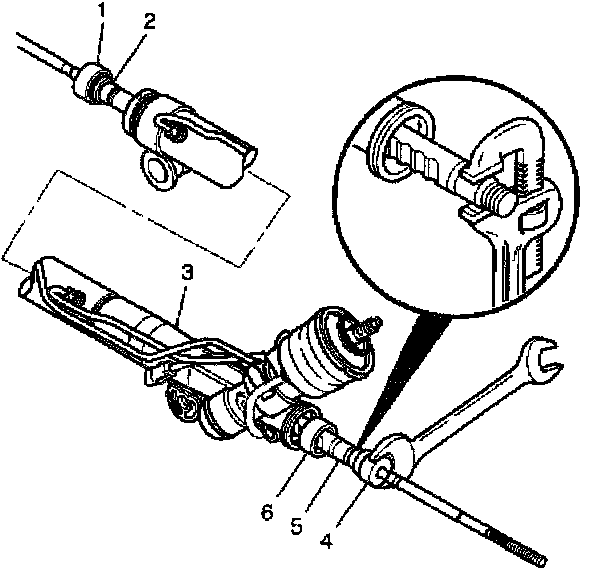 1
2
3
6
5
4