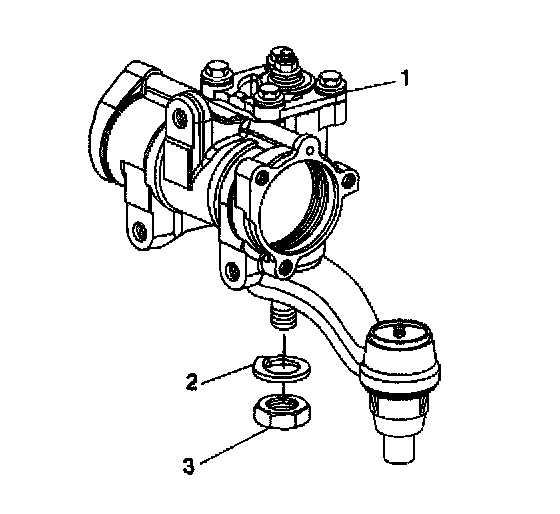 1
2
3