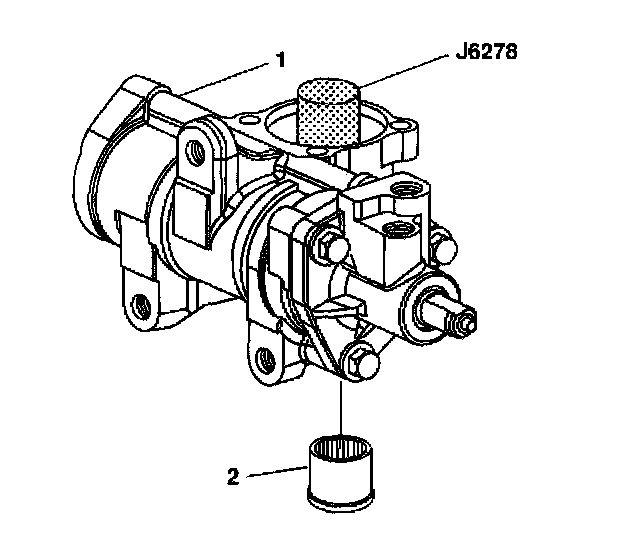 1

J6278

2