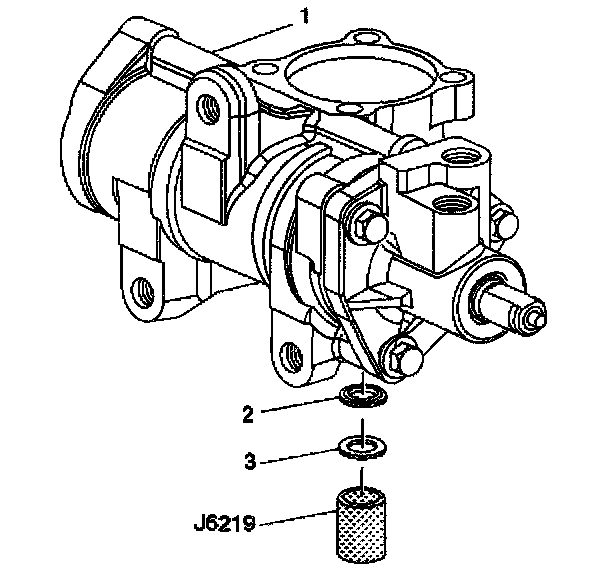 1
2
3
J6219