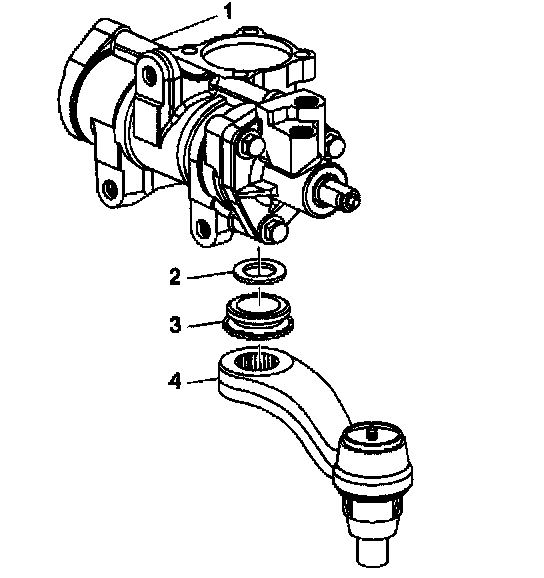 1
2
3
4