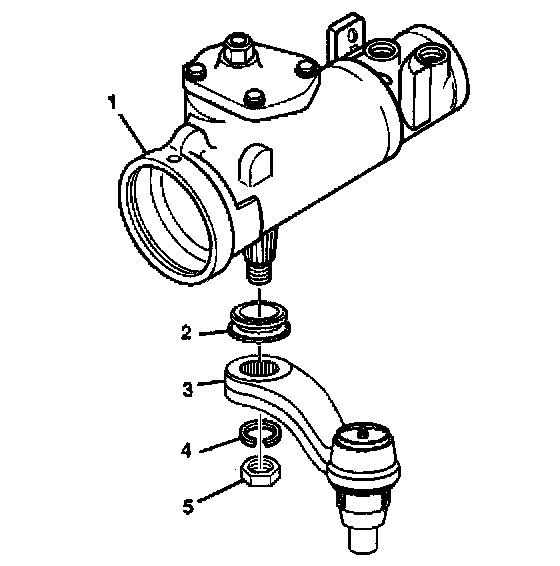 1
2
3
4
5