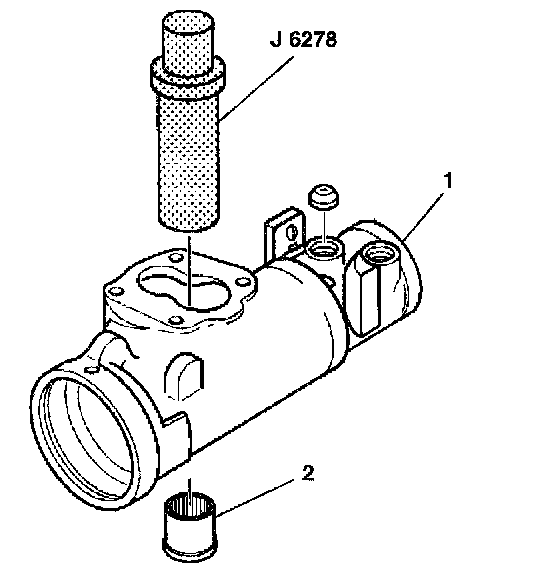 J 6278

1

2