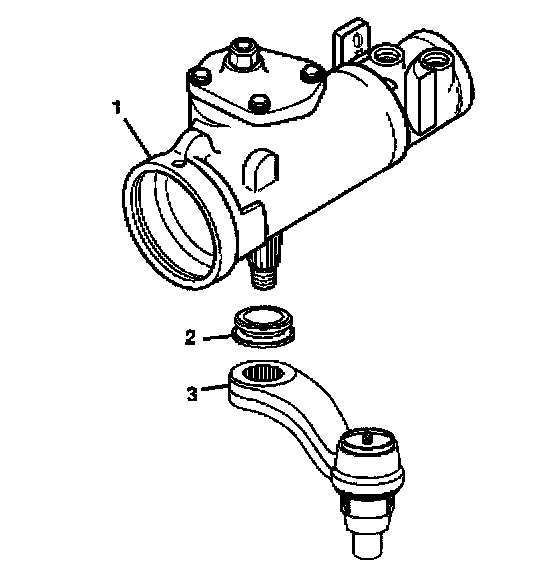 1
2
3