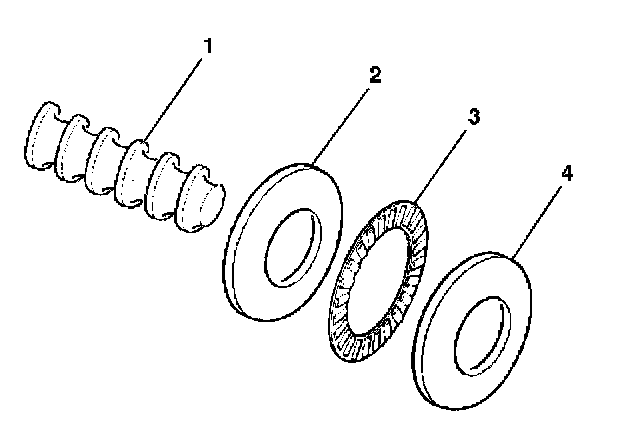 1
2
3
4