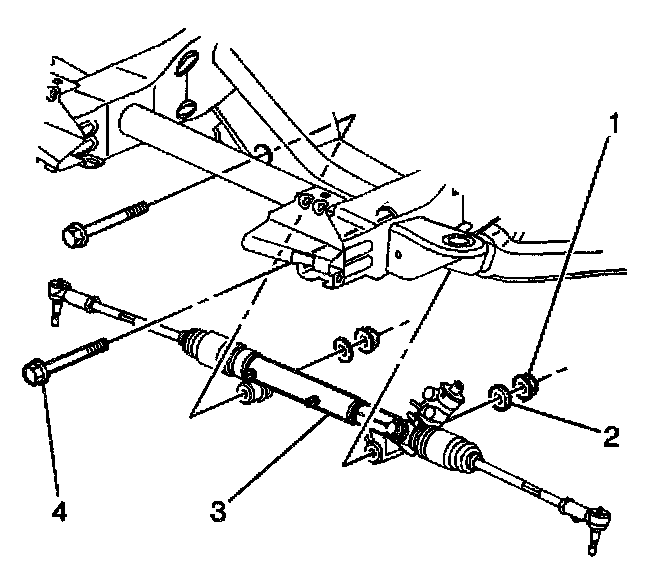 1
2
3
4