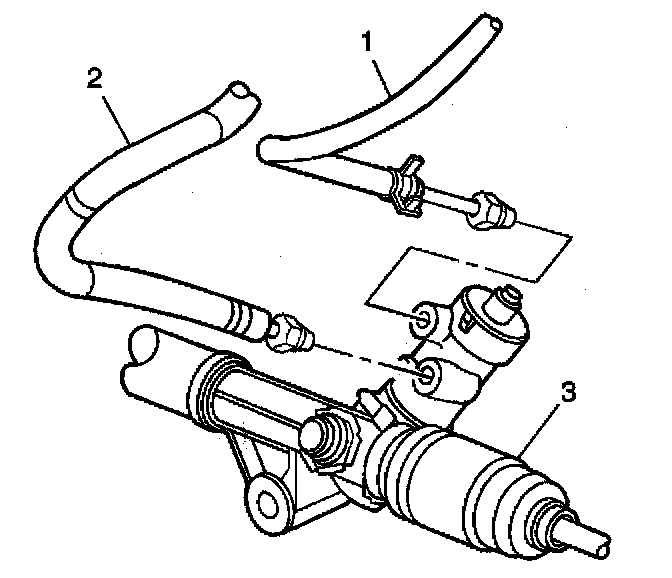 1
2
3