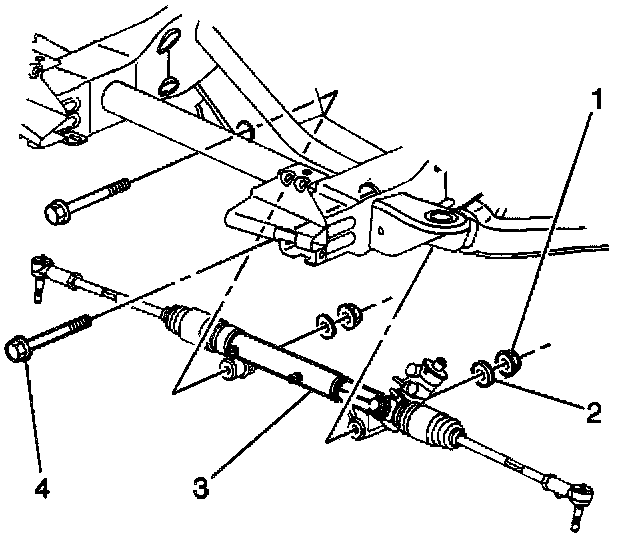 1
2
3
4