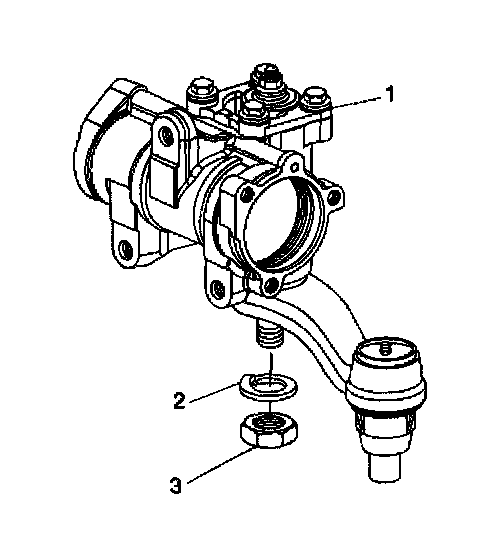 1

2

3