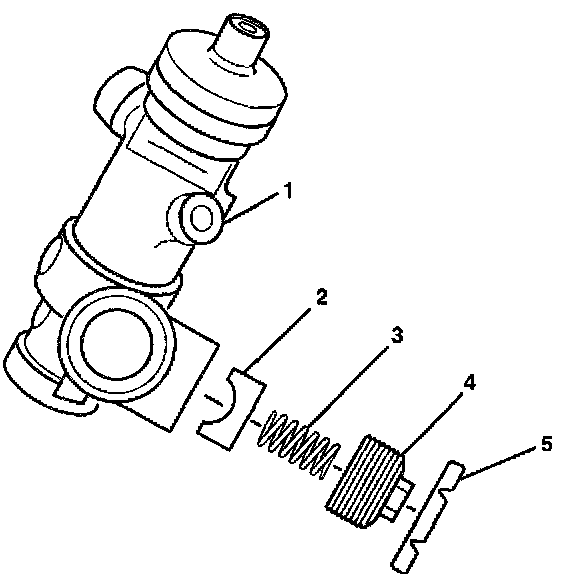 1
2
3
4
5